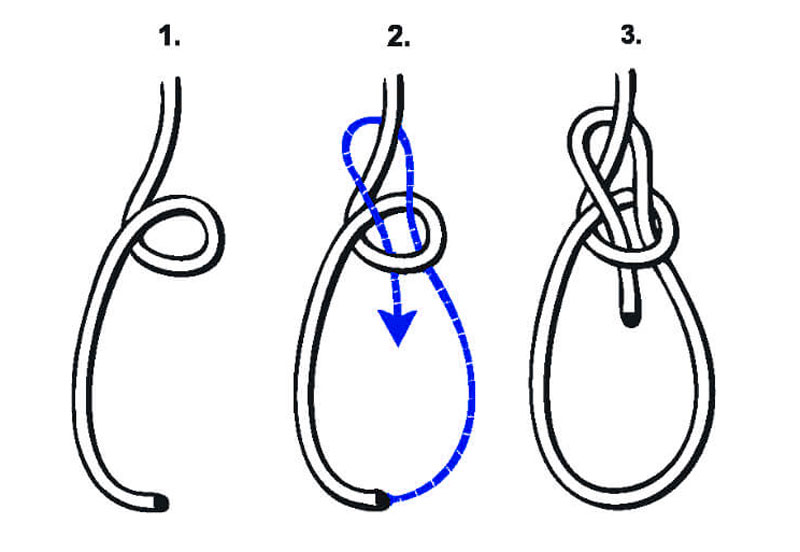 1.

2.

3.