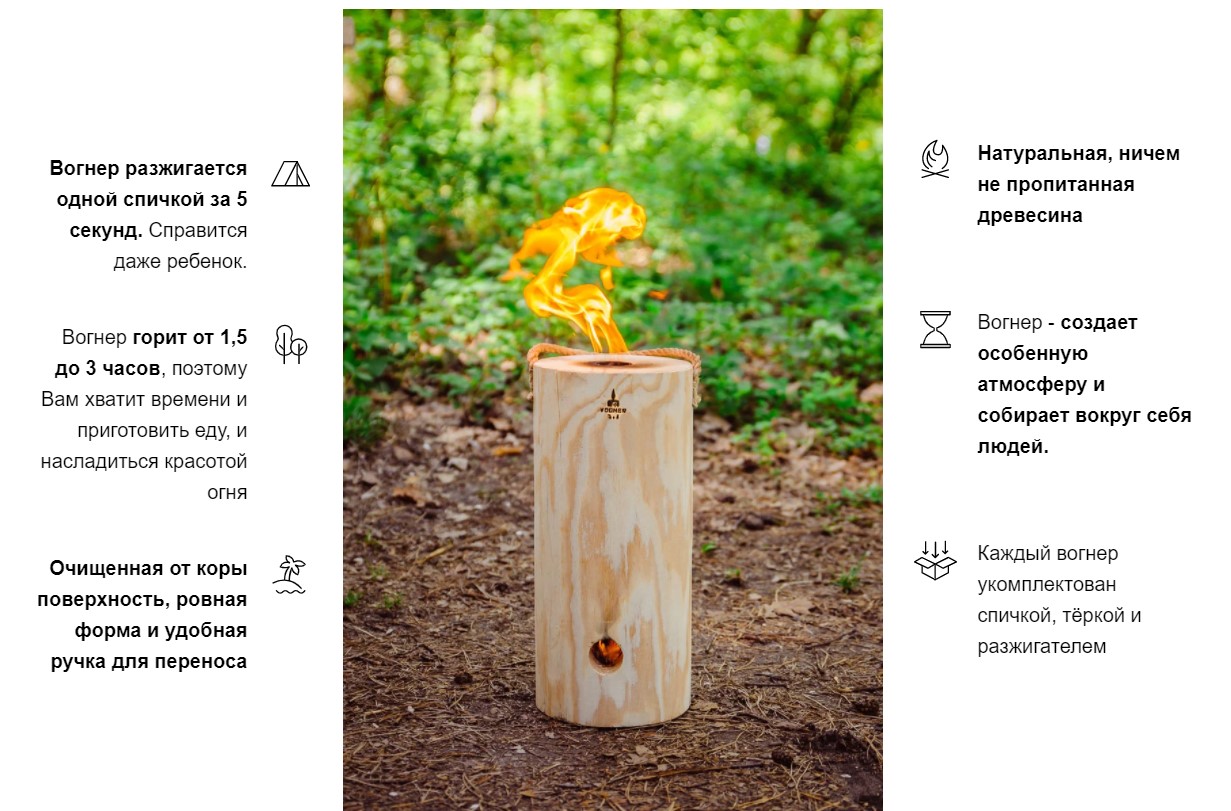 Вогнер разжигается одной спичкой за 5 секунд. Справится даже ребенок.

Вогнер горит от 1,5 до 3 часов, поэтому Вам хватит времени и приготовить еду, и насладиться красотой огня

Очищенная от коры поверхность, ровная форма и удобная ручка для переноса

VOGNER

Натуральная, ничем не пропитанная древесина

Вогнер - создает особенную атмосферу и собирает вокруг себя людей.

Каждый вогнер укомплектован спичкой, тёркой и разжигателем