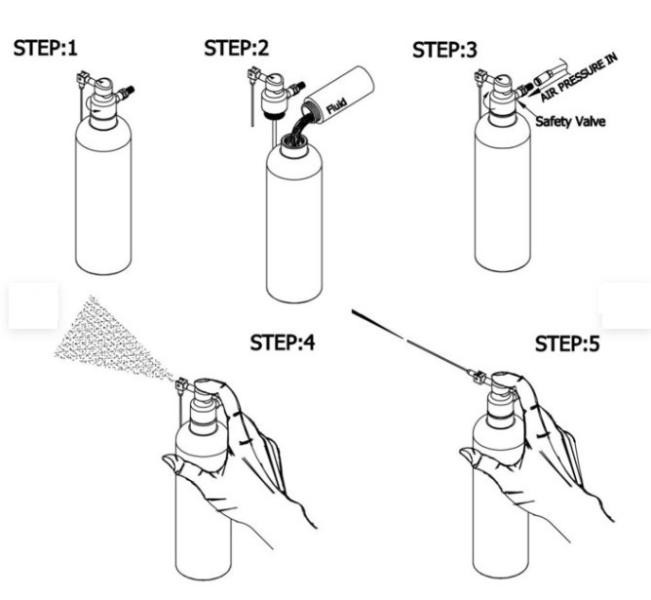 STEP:1

STEP:2

Fluid

STEP:3

AIR PRESSURE IN

Safety Valve

STEP:4

STEP:5