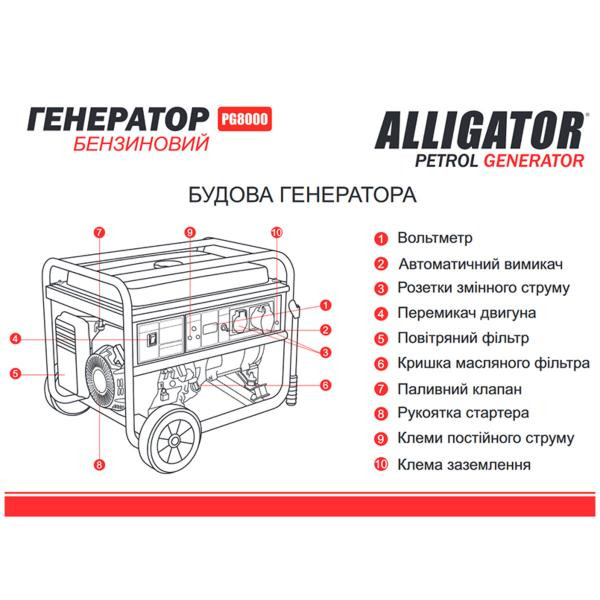 ГЕНЕРАТОР PG8000
БЕНЗИНОВИЙ

ALLIGATOR®
PETROL GENERATOR

БУДОВА ГЕНЕРАТОРА

7 9 10 1 2 3 4 5 6 8

1 Вольтметр
2 Автоматичний вимикач
3 Розетки змінного струму
4 Перемикач двигуна
5 Повітряний фільтр
6 Кришка масляного фільтра
7 Паливний клапан
8 Рукоятка стартера
9 Клеми постійного струму
10 Клема заземлення