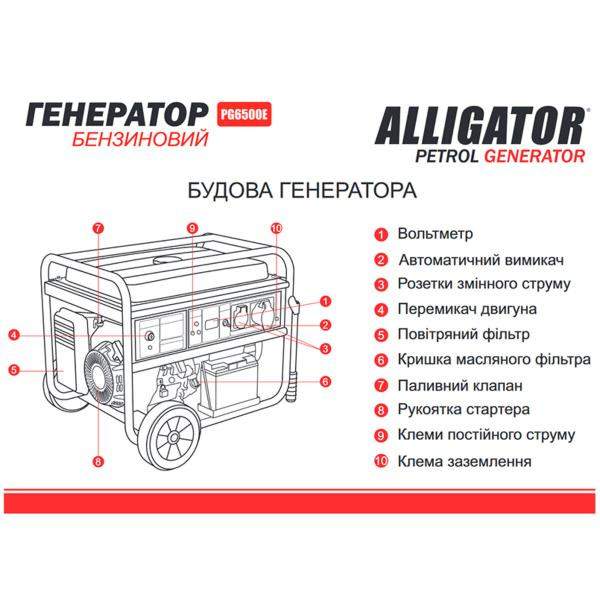 ГЕНЕРАТОР PG6500E
БЕНЗИНОВИЙ

ALLIGATOR®
PETROL GENERATOR

БУДОВА ГЕНЕРАТОРА

7
9
10
1
2
3
4
5
6
8

1 Вольтметр
2 Автоматичний вимикач
3 Розетки змінного струму
4 Перемикач двигуна
5 Повітряний фільтр
6 Кришка масляного фільтра
7 Паливний клапан
8 Рукоятка стартера
9 Клеми постійного струму
10 Клема заземлення