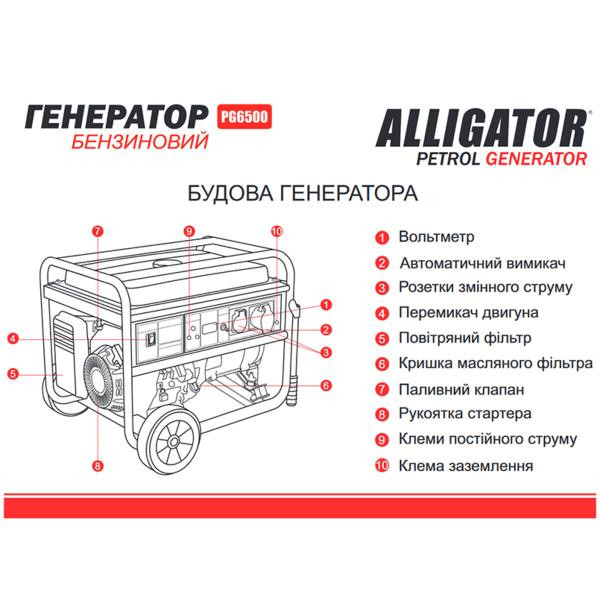 ГЕНЕРАТОР PG6500
БЕНЗИНОВИЙ

ALLIGATOR®
PETROL GENERATOR

БУДОВА ГЕНЕРАТОРА

7 9 10 1 2 3 4 5 6 8

1 Вольтметр
2 Автоматичний вимикач
3 Розетки змінного струму
4 Перемикач двигуна
5 Повітряний фільтр
6 Кришка масляного фільтра
7 Паливний клапан
8 Рукоятка стартера
9 Клеми постійного струму
10 Клема заземлення