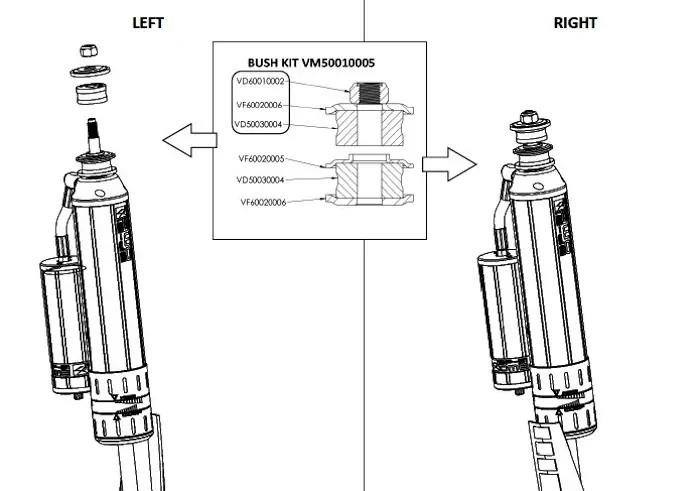 LEFT

RIGHT

BUSH KIT VM50010005

VD60010002

VF60020006

VD50030004

VF60020005

VD50030004

VF60020006