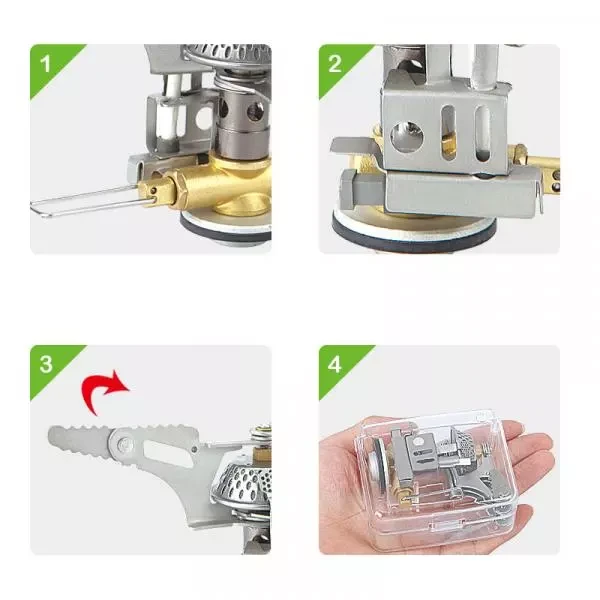 1

2

3

4