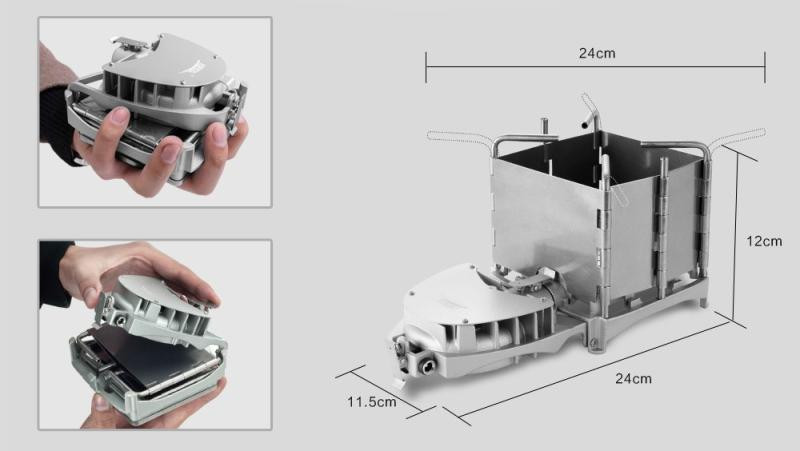 24cm

12cm

24cm

11.5cm