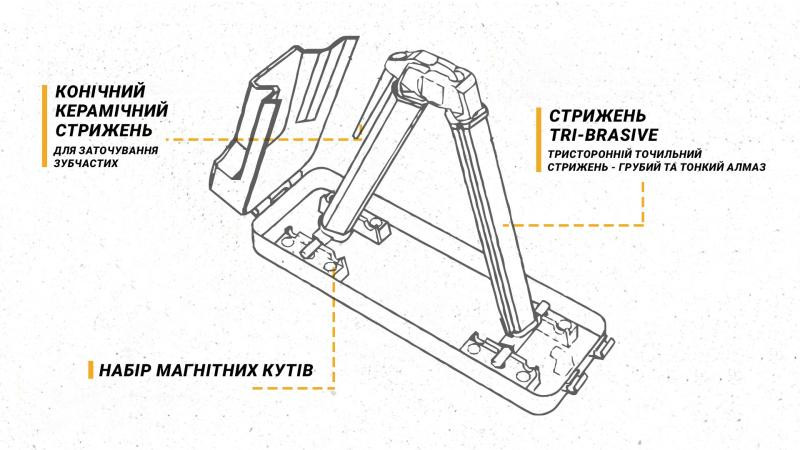 КОНІЧНИЙ КЕРАМІЧНИЙ СТРИЖЕНЬ
ДЛЯ ЗАТОЧУВАННЯ ЗУБЧАСТИХ

СТРИЖЕНЬ TRI-BRASIVE
ТРИСТОРОННІЙ ТОЧИЛЬНИЙ СТРИЖЕНЬ - ГРУБИЙ ТА ТОНКИЙ АЛМАЗ

НАБІР МАГНІТНИХ КУТІВ