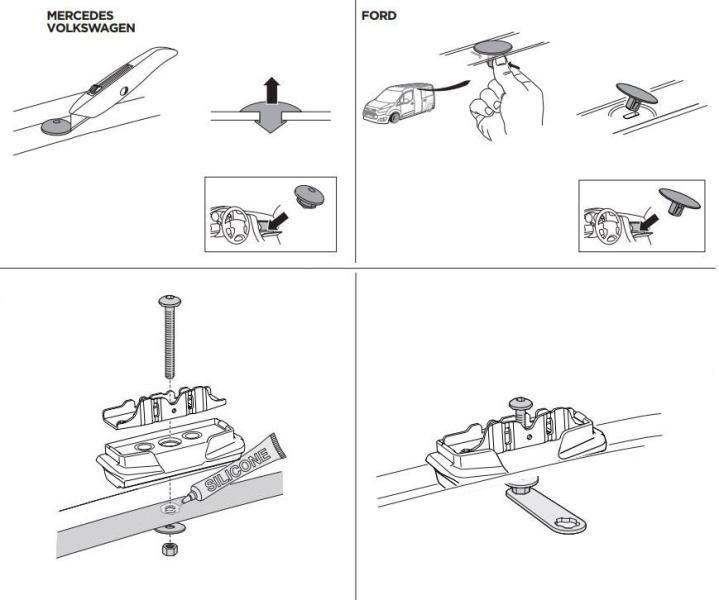 MERCEDES
VOLKSWAGEN

FORD

SILICONE