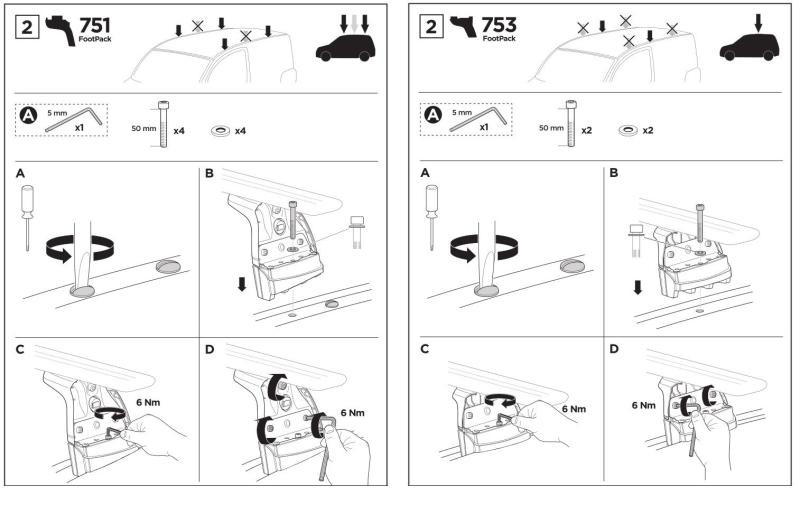 2 751 FootPack

A 5 mm x1

50 mm x4

x4

A

B

C

6 Nm

D

6 Nm

2 753 FootPack

A 5 mm x1

50 mm x2

x2

A

B

C

6 Nm

D

6 Nm