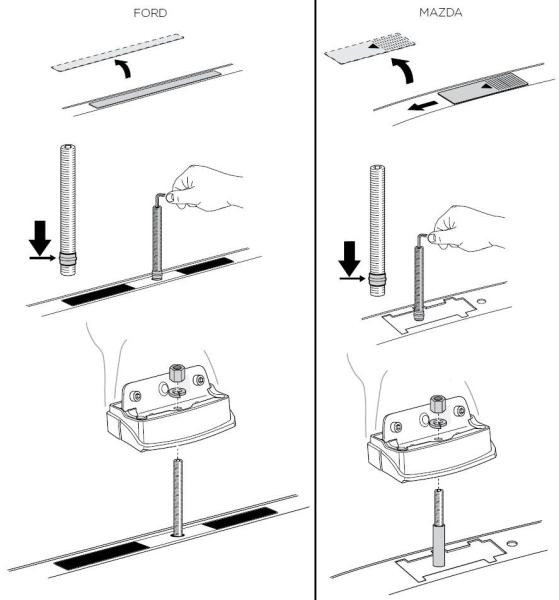 FORD

MAZDA