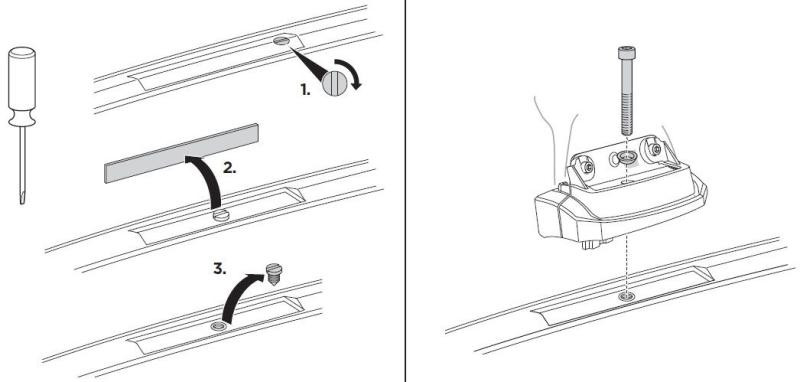 1.

2.

3.