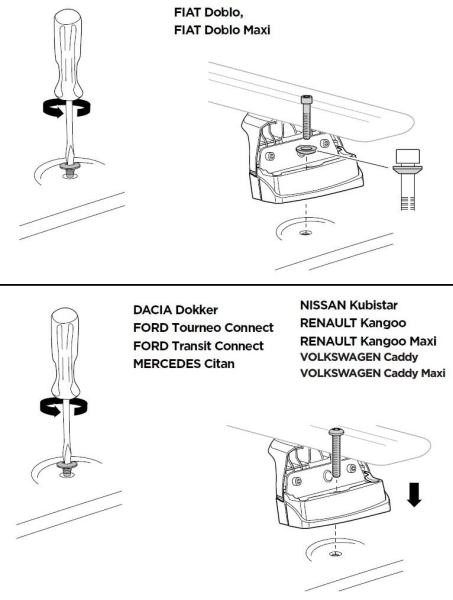 FIAT Doblo,
FIAT Doblo Maxi

DACIA Dokker
FORD Tourneo Connect
FORD Transit Connect
MERCEDES Citan

NISSAN Kubistar
RENAULT Kangoo
RENAULT Kangoo Maxi
VOLKSWAGEN Caddy
VOLKSWAGEN Caddy Maxi