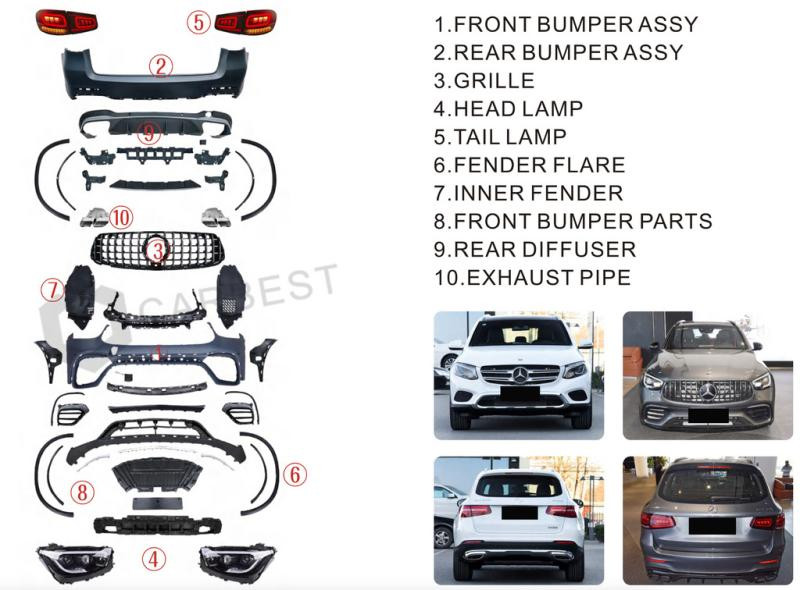 5
2
9
10
3
7
CARBEST
1
6
8
4

1.FRONT BUMPER ASSY
2.REAR BUMPER ASSY
3.GRILLE
4.HEAD LAMP
5.TAIL LAMP
6.FENDER FLARE
7.INNER FENDER
8.FRONT BUMPER PARTS
9.REAR DIFFUSER
10.EXHAUST PIPE