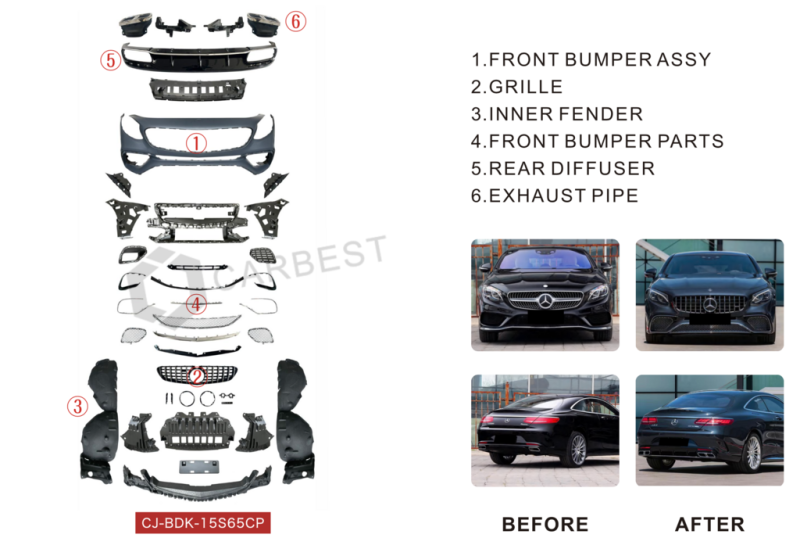 ⑥
⑤
①
CARBEST
④
②
③
CJ-BDK-15S65CP

1.FRONT BUMPER ASSY
2.GRILLE
3.INNER FENDER
4.FRONT BUMPER PARTS
5.REAR DIFFUSER
6.EXHAUST PIPE

BEFORE
AFTER