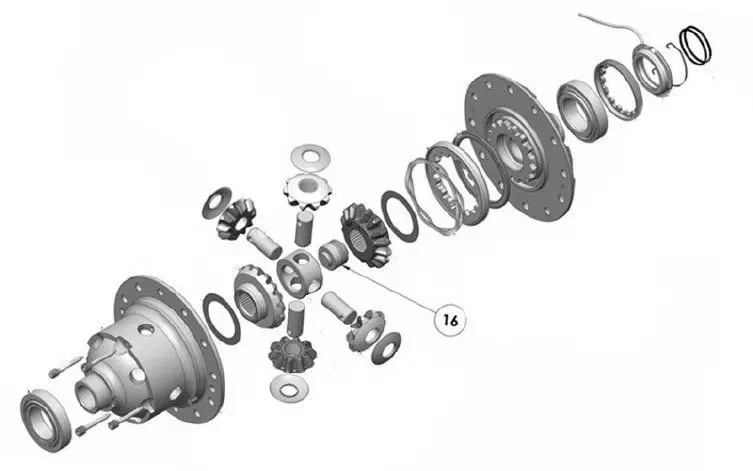 16