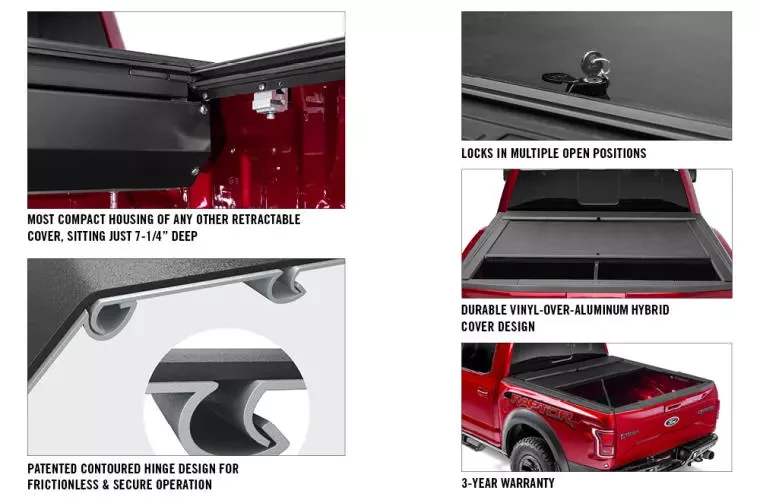 MOST COMPACT HOUSING OF ANY OTHER RETRACTABLE COVER, SITTING JUST 7-1/4" DEEP

PATENTED CONTOURED HINGE DESIGN FOR FRICTIONLESS & SECURE OPERATION

LOCKS IN MULTIPLE OPEN POSITIONS

DURABLE VINYL-OVER-ALUMINUM HYBRID COVER DESIGN

RAPTOR

3-YEAR WARRANTY